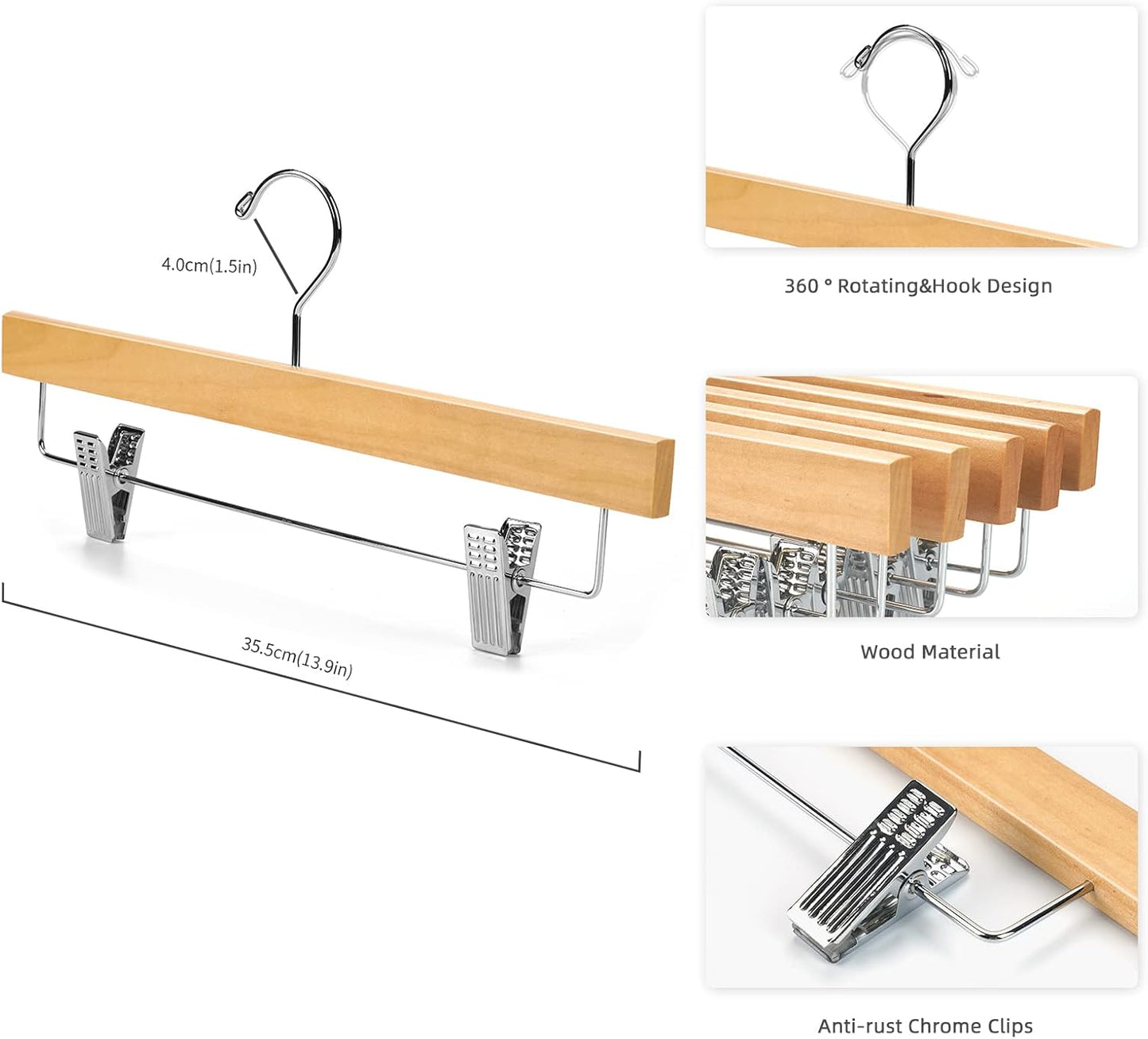 4.0cm(1.5in)

35.5cm(13.9in)

360 ° Rotating&Hook Design

Wood Material

Anti-rust Chrome Clips