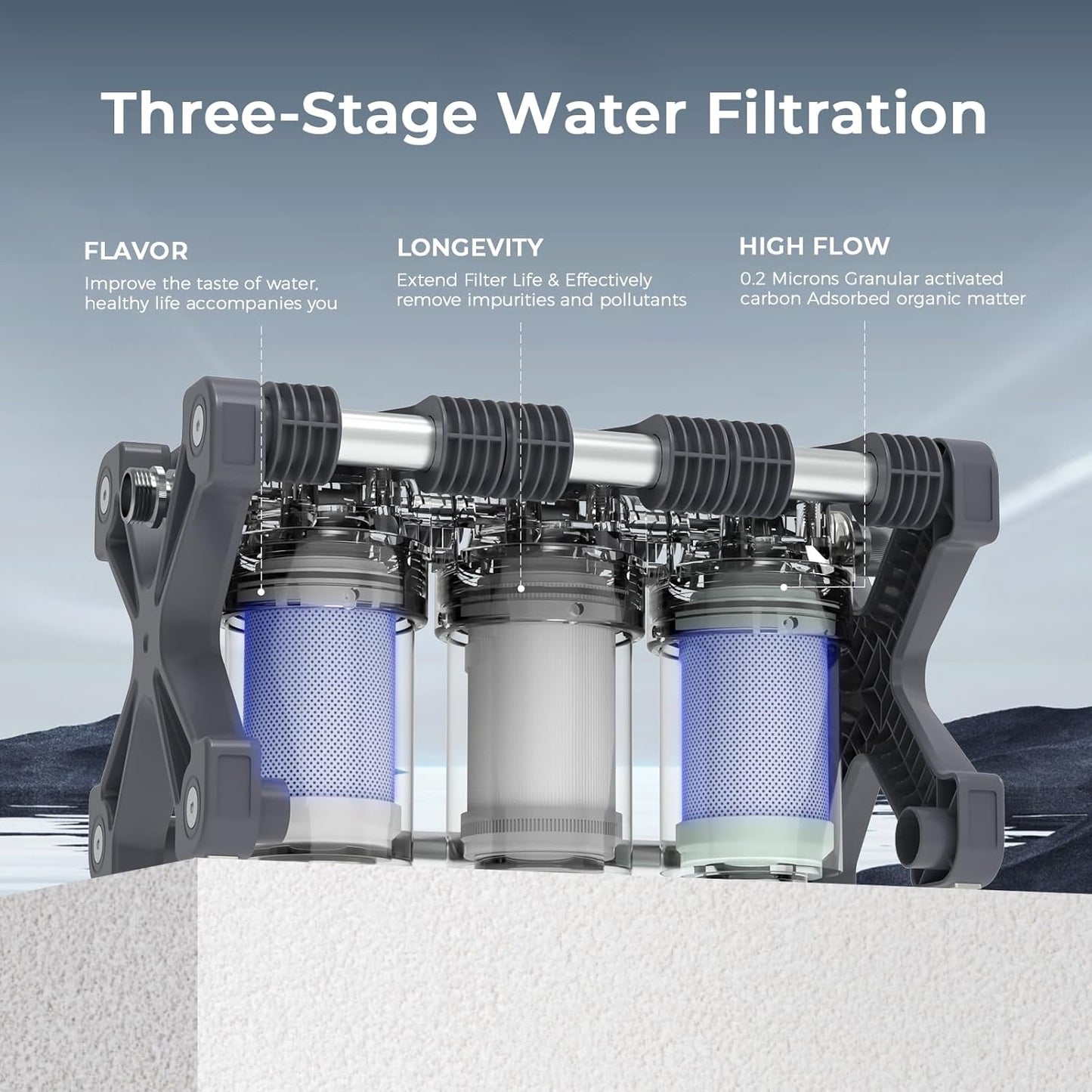 Three-Stage Water Filtration

FLAVOR
Improve the taste of water, healthy life accompanies you

LONGEVITY
Extend Filter Life & Effectively remove impurities and pollutants

HIGH FLOW
0.2 Microns Granular activated carbon Adsorbed organic matter