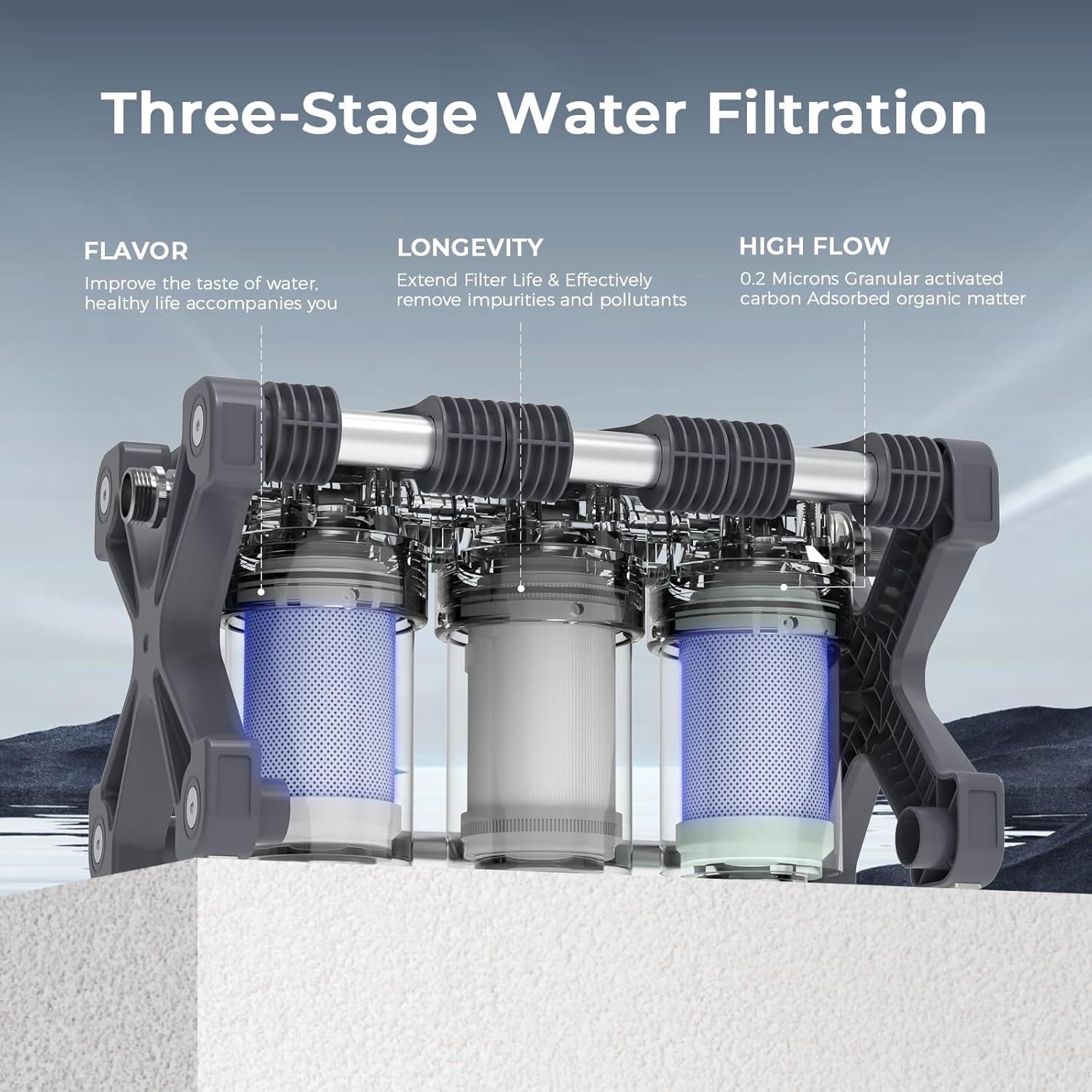 Three-Stage Water Filtration

FLAVOR

Improve the taste of water, healthy life accompanies you

LONGEVITY

Extend Filter Life & Effectively remove impurities and pollutants

HIGH FLOW

0.2 Microns Granular activated carbon Adsorbed organic matter