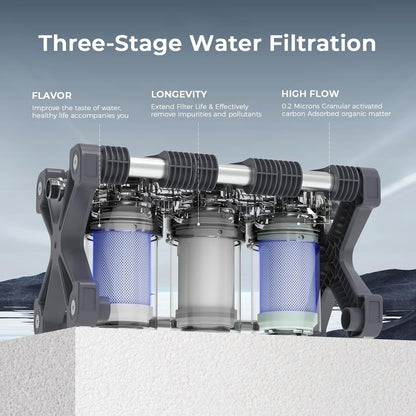 Three-Stage Water Filtration

FLAVOR
Improve the taste of water, healthy life accompanies you

LONGEVITY
Extend Filter Life & Effectively remove impurities and pollutants

HIGH FLOW
0.2 Microns Granular activated carbon Adsorbed organic matter