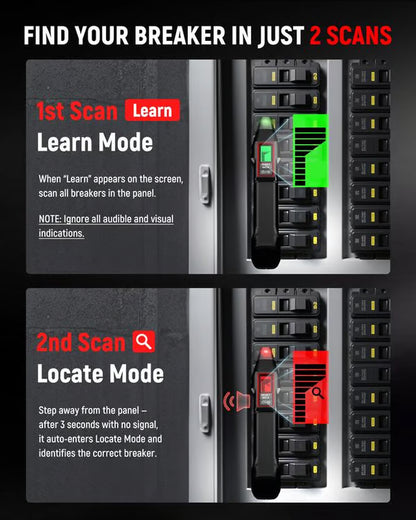 FIND YOUR BREAKER IN JUST 2 SCANS

1st Scan Learn
Learn Mode

When "Learn" appears on the screen, scan all breakers in the panel.

NOTE: Ignore all audible and visual indications.

2nd Scan
Locate Mode

Step away from the panel – after 3 seconds with no signal, it auto-enters Locate Mode and identifies the correct breaker.