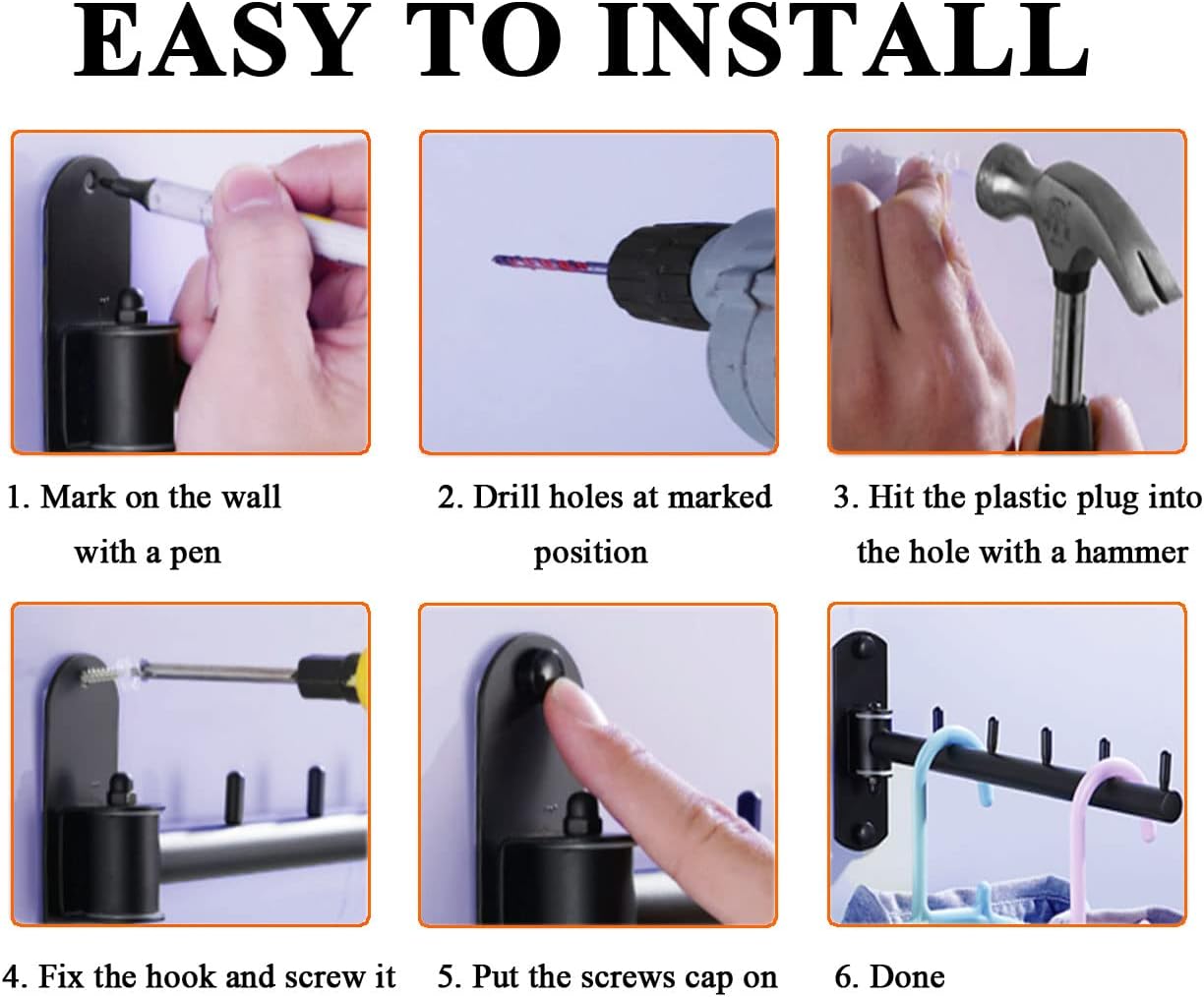 EASY TO INSTALL

1. Mark on the wall with a pen

2. Drill holes at marked position

3. Hit the plastic plug into the hole with a hammer

4. Fix the hook and screw it

5. Put the screws cap on

6. Done